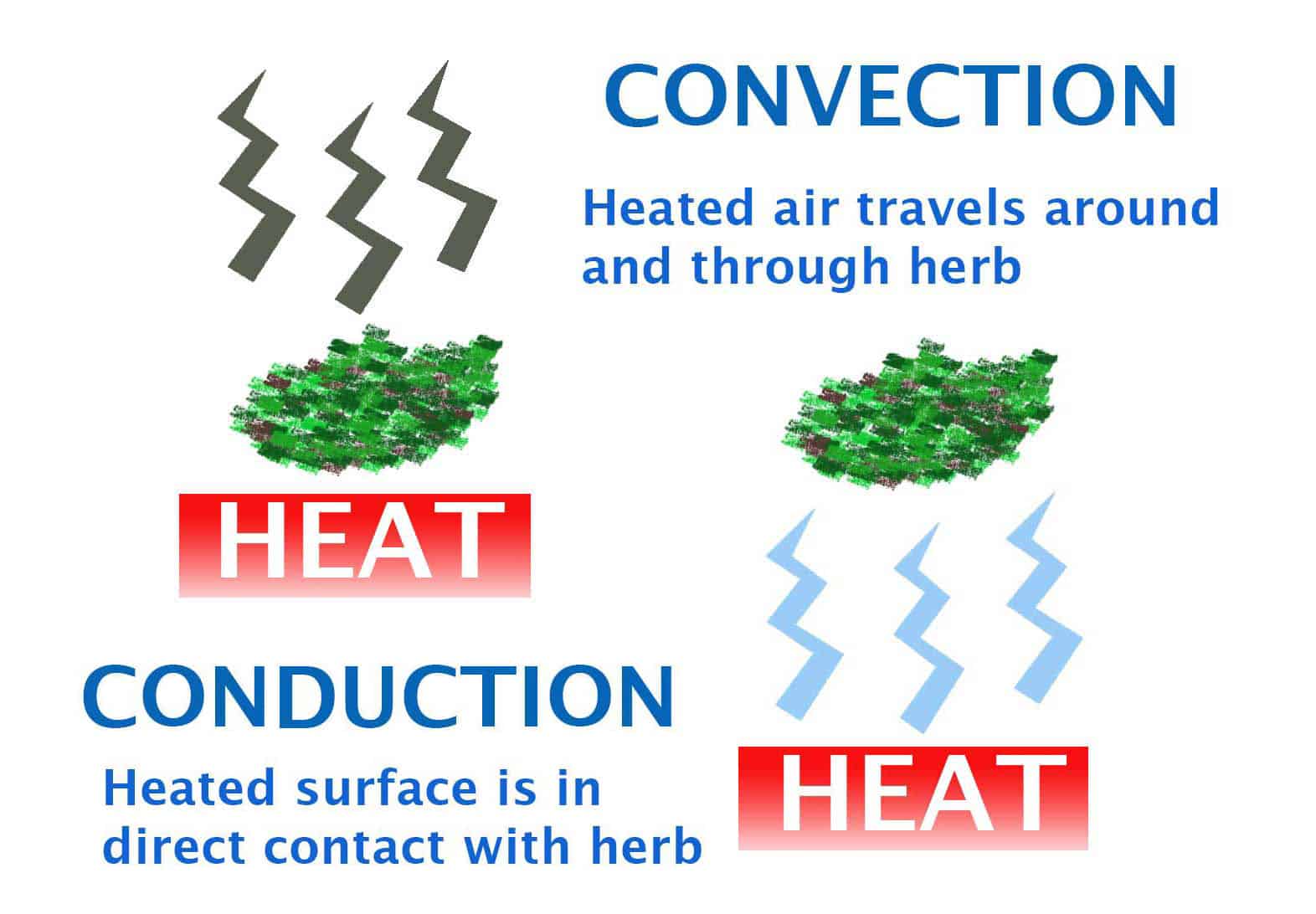 CONVECTION

Heated air travels around and through herb

HEAT

CONDUCTION

Heated surface is in direct contact with herb

HEAT